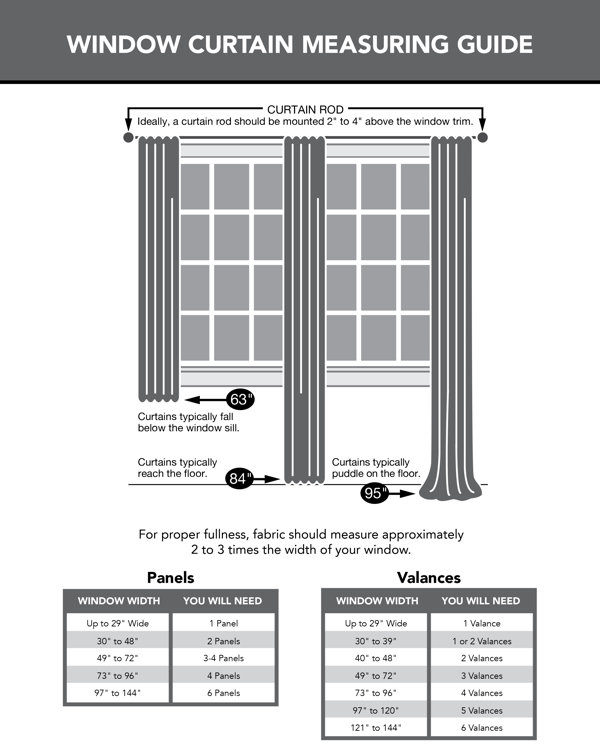 WINDOW CURTAIN MEASURING GUIDE

CURTAIN ROD
Ideally, a curtain rod should be mounted 2" to 4" above the window trim.

63"
Curtains typically fall below the window sill.

Curtains typically reach the floor.
84"

Curtains typically puddle on the floor.
95"

For proper fullness, fabric should measure approximately 2 to 3 times the width of your window.

Panels

| WINDOW WIDTH | YOU WILL NEED |
|---|---|
| Up to 29" Wide | 1 Panel |
| 30" to 48" | 2 Panels |
| 49" to 72" | 3-4 Panels |
| 73" to 96" | 4 Panels |
| 97" to 144" | 6 Panels |

Valances

| WINDOW WIDTH | YOU WILL NEED |
|---|---|
| Up to 29" Wide | 1 Valance |
| 30" to 39" | 1 or 2 Valances |
| 40" to 48" | 2 Valances |
| 49" to 72" | 3 Valances |
| 73" to 96" | 4 Valances |
| 97" to 120" | 5 Valances |
| 121" to 144" | 6 Valances |